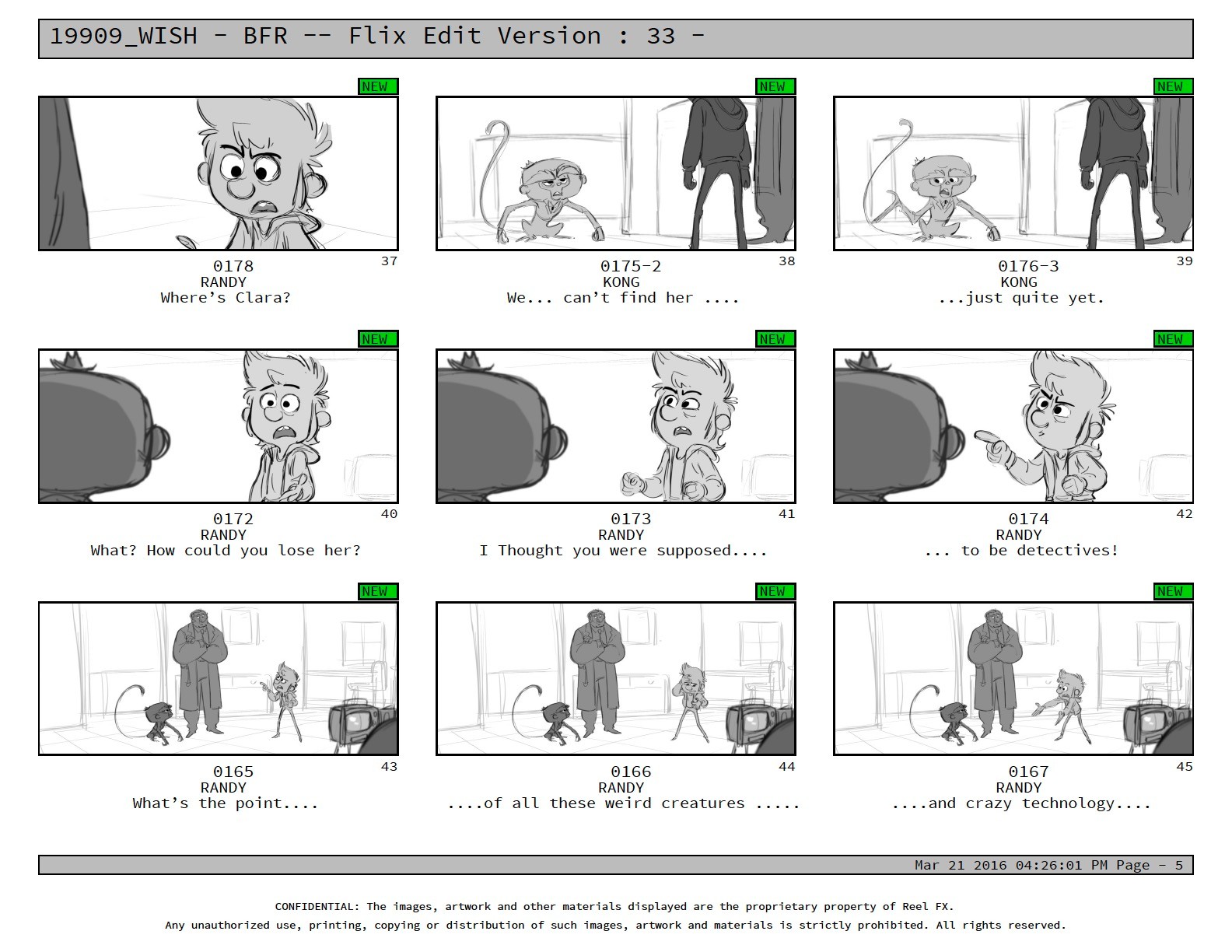 19909_WISH - BFR -- Flix Edit Version : 33 -

NEW

0178
37
RANDY
Where's Clara?

NEW

0175-2
38
KONG
We... can't find her ....

NEW

0176-3
39
KONG
...just quite yet.

NEW

0172
40
RANDY
What? How could you lose her?

NEW

0173
41
RANDY
I Thought you were supposed....

NEW

0174
42
RANDY
... to be detectives!

NEW

0165
43
RANDY
What's the point....

NEW

0166
44
RANDY
....of all these weird creatures .....

NEW

0167
45
RANDY
....and crazy technology....

Mar 21 2016 04:26:01 PM Page - 5

CONFIDENTIAL: The images, artwork and other materials displayed are the proprietary property of Reel FX.
Any unauthorized use, printing, copying or distribution of such images, artwork and materials is strictly prohibited. All rights reserved.