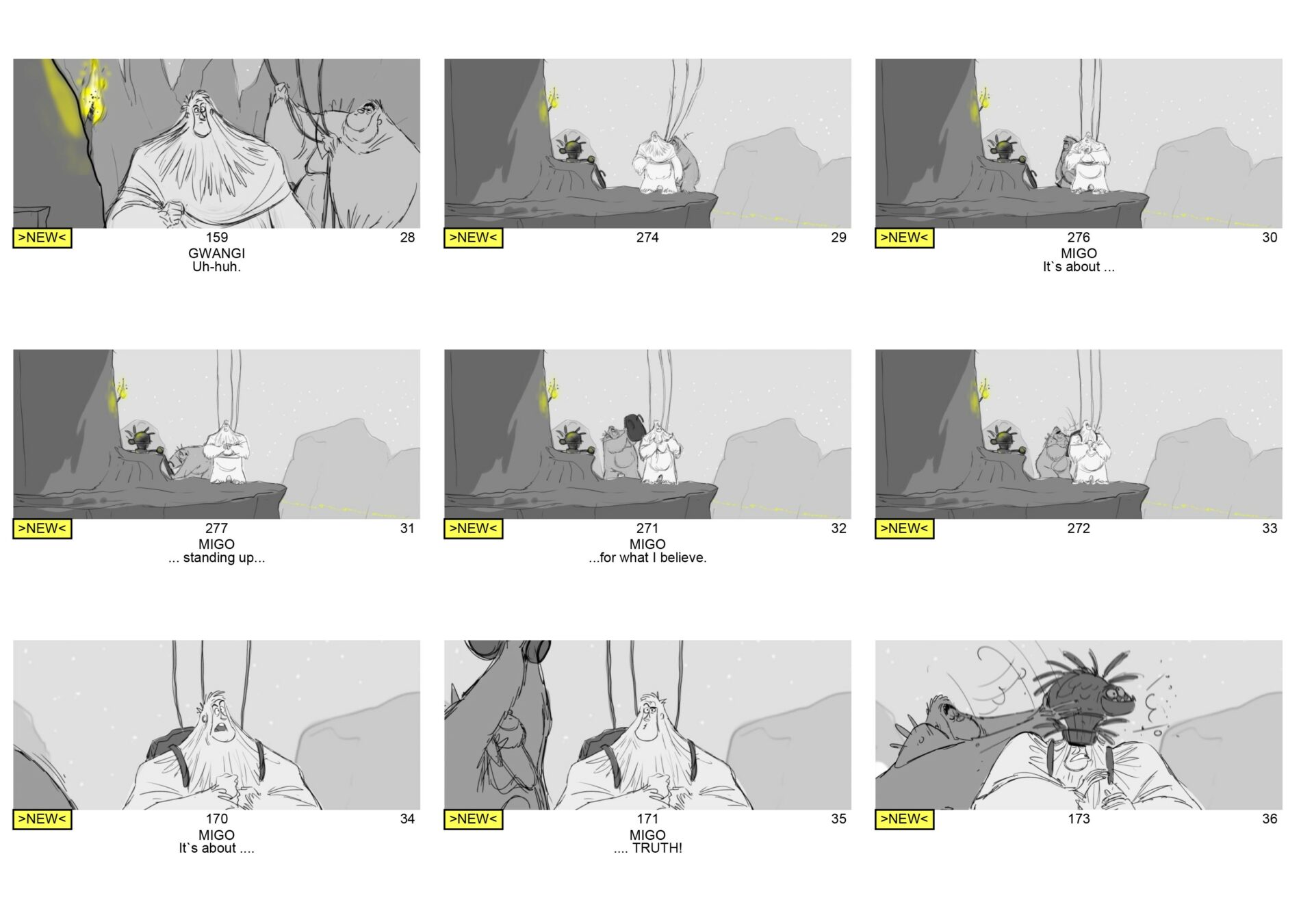 >NEW<
159
28
GWANGI
Uh-huh.

>NEW<
274
29

>NEW<
276
30
MIGO
It`s about ...

>NEW<
277
31
MIGO
... standing up...

>NEW<
271
32
MIGO
...for what I believe.

>NEW<
272
33

>NEW<
170
34
MIGO
It`s about ....

>NEW<
171
35
MIGO
.... TRUTH!

>NEW<
173
36