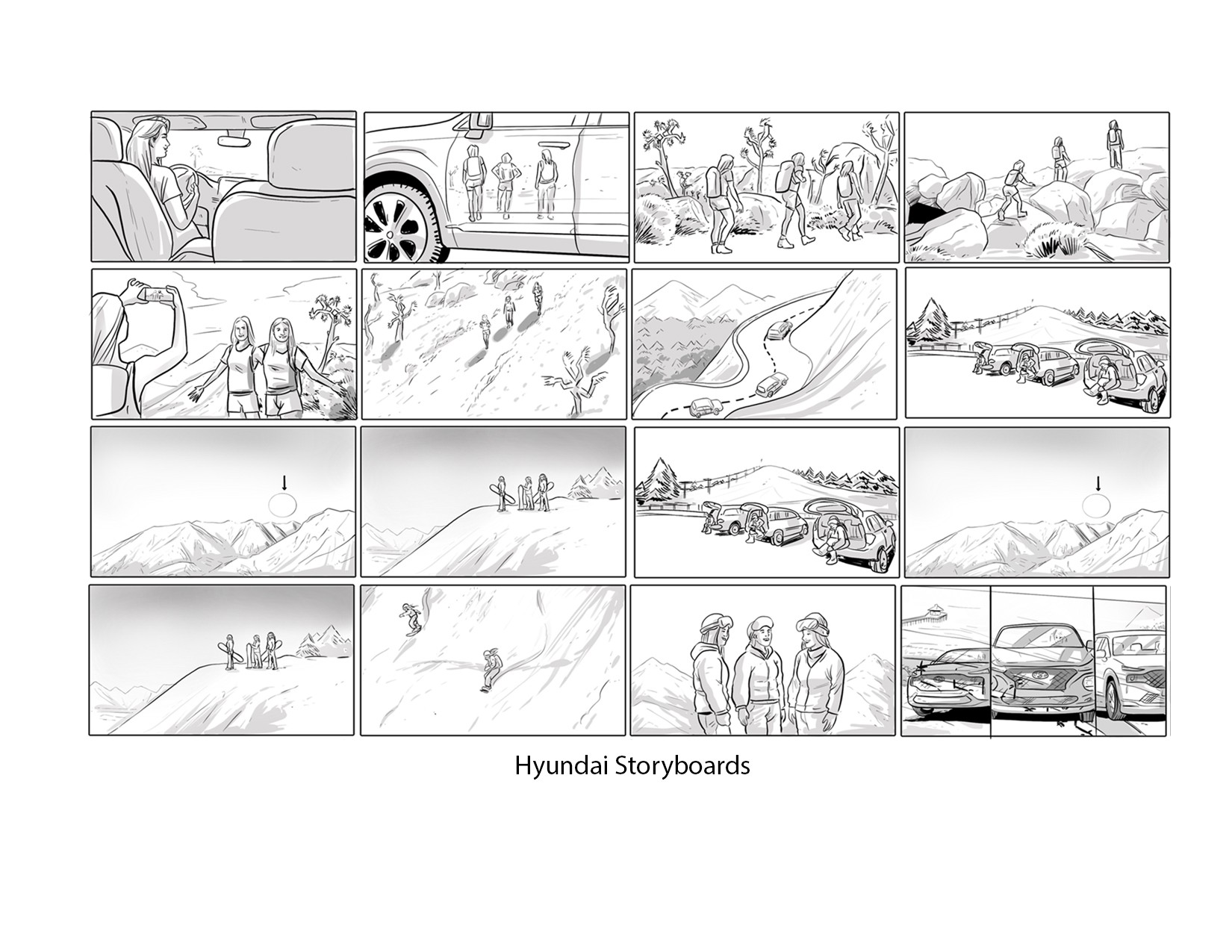 Hyundai Storyboards