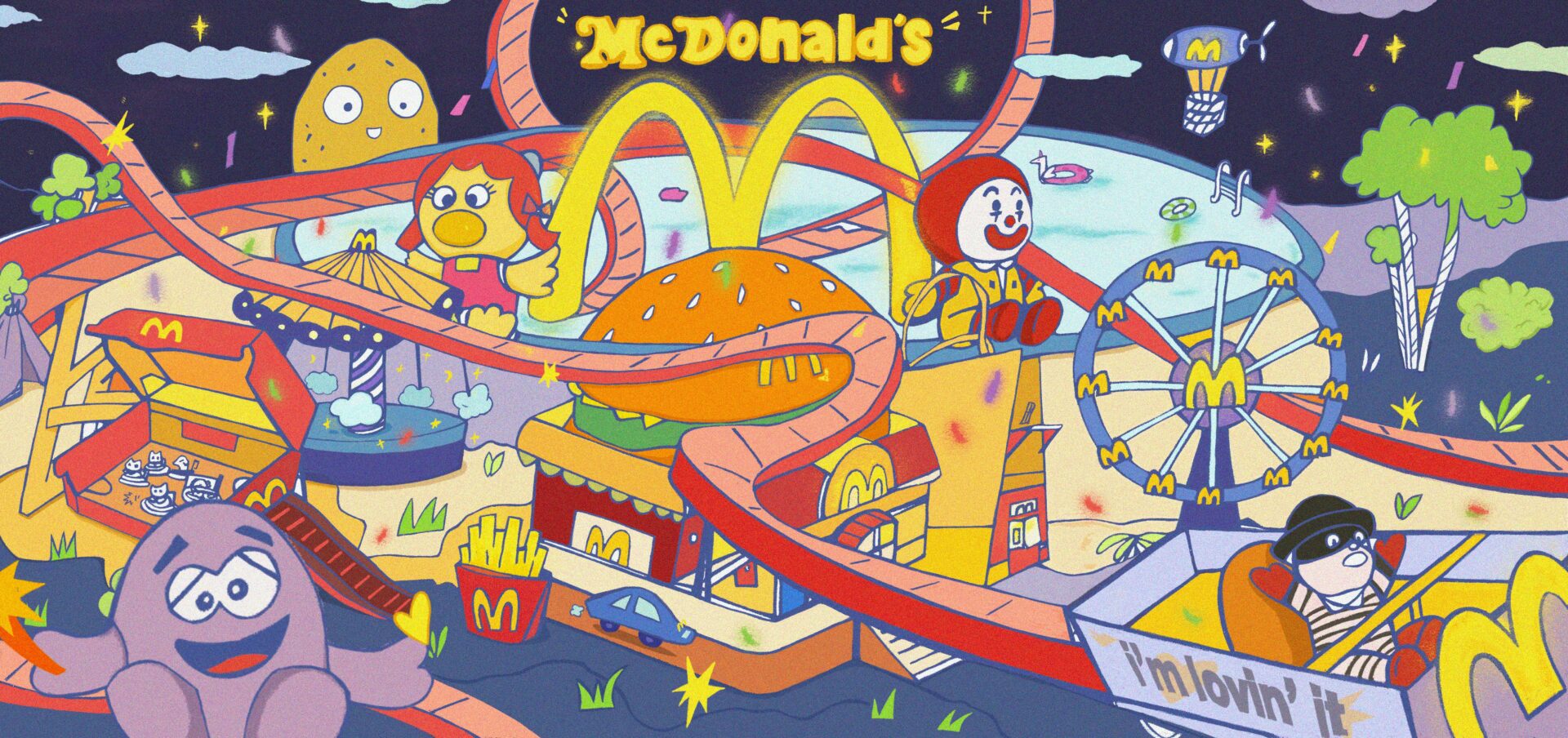 McDonald's

i'm lovin' it