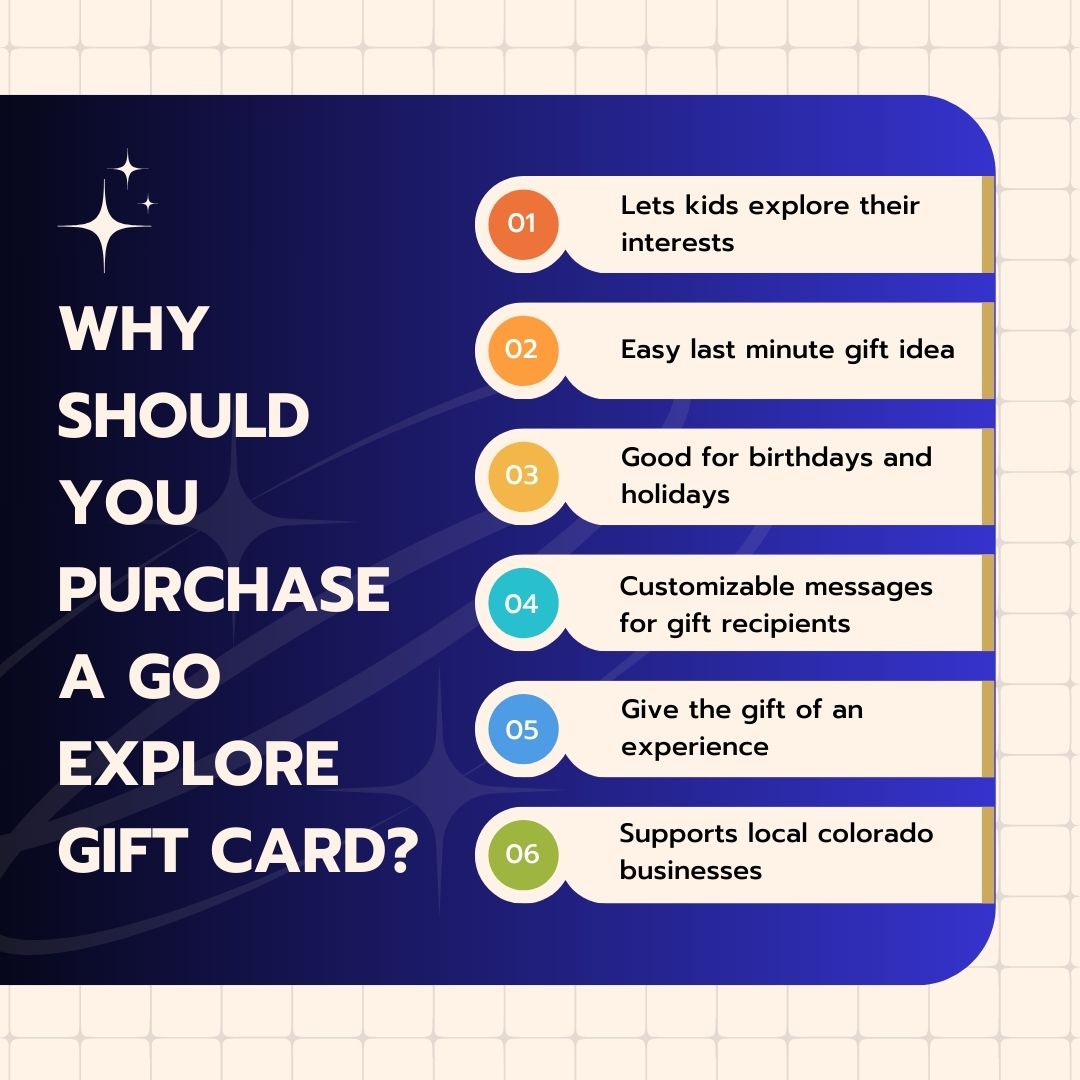 WHY SHOULD YOU PURCHASE A GO EXPLORE GIFT CARD?

01 Lets kids explore their interests

02 Easy last minute gift idea

03 Good for birthdays and holidays

04 Customizable messages for gift recipients

05 Give the gift of an experience

06 Supports local colorado businesses