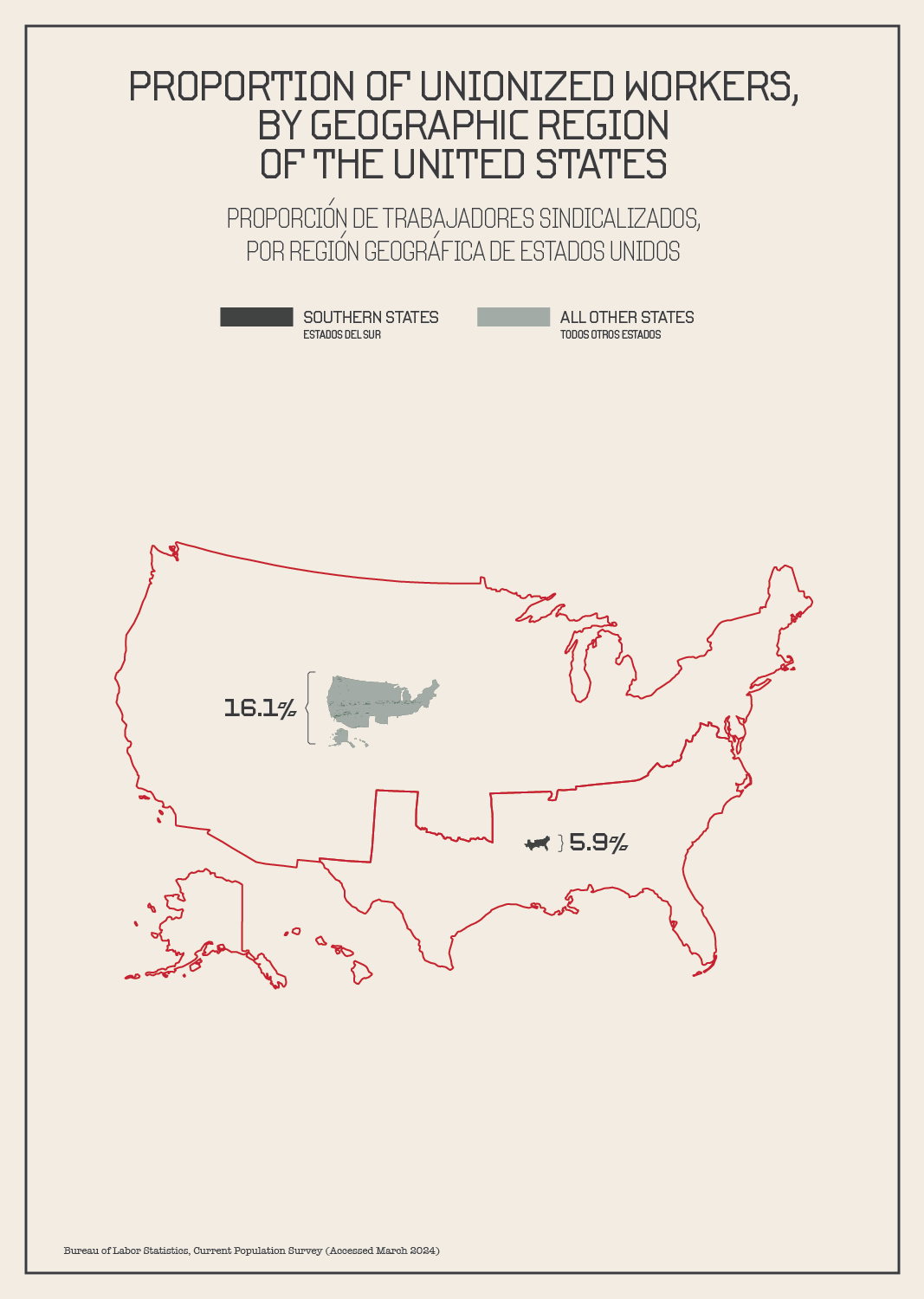 PROPORTION OF UNIONIZED WORKERS, BY GEOGRAPHIC REGION OF THE UNITED STATES

PROPORCIÓN DE TRABAJADORES SINDICALIZADOS, POR REGIÓN GEOGRÁFICA DE ESTADOS UNIDOS

SOUTHERN STATES
ESTADOS DEL SUR

ALL OTHER STATES
TODOS OTROS ESTADOS

16.1%

5.9%

Bureau of Labor Statistics, Current Population Survey (Accessed March 2024)