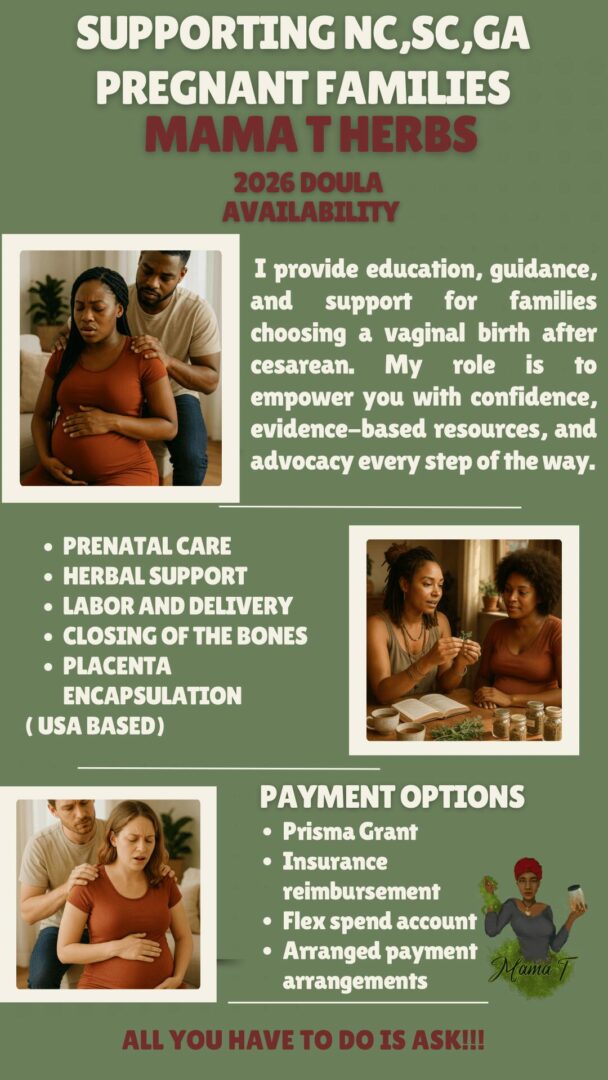 SUPPORTING NC,SC,GA PREGNANT FAMILIES
MAMA T HERBS
2026 DOULA AVAILABILITY

I provide education, guidance, and support for families choosing a vaginal birth after cesarean. My role is to empower you with confidence, evidence-based resources, and advocacy every step of the way.

- PRENATAL CARE
- HERBAL SUPPORT
- LABOR AND DELIVERY
- CLOSING OF THE BONES
- PLACENTA ENCAPSULATION
( USA BASED)

PAYMENT OPTIONS
- Prisma Grant
- Insurance reimbursement
- Flex spend account
- Arranged payment arrangements

Mama T

ALL YOU HAVE TO DO IS ASK!!!