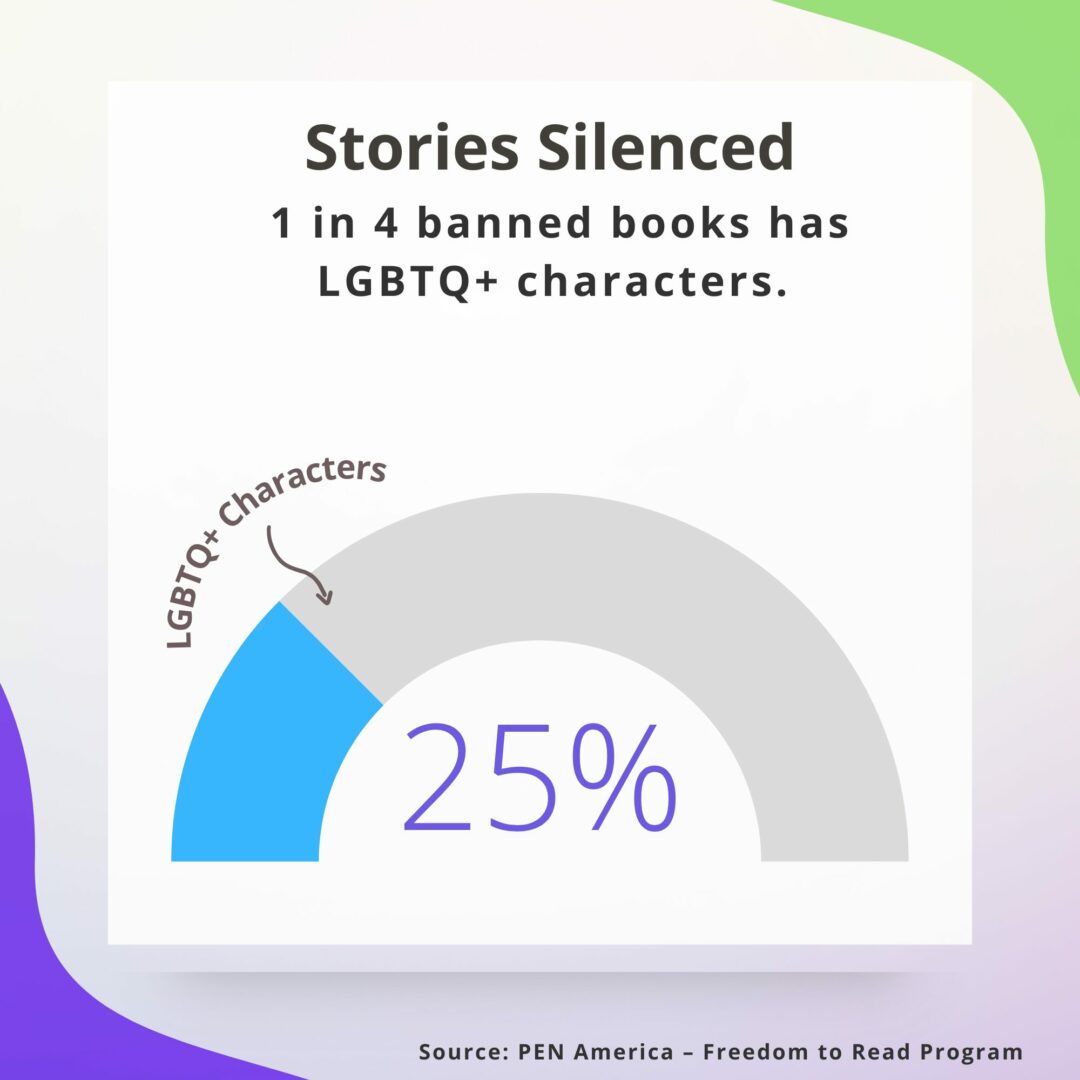 Stories Silenced

1 in 4 banned books has LGBTQ+ characters.

LGBTQ+ Characters

25%

Source: PEN America – Freedom to Read Program